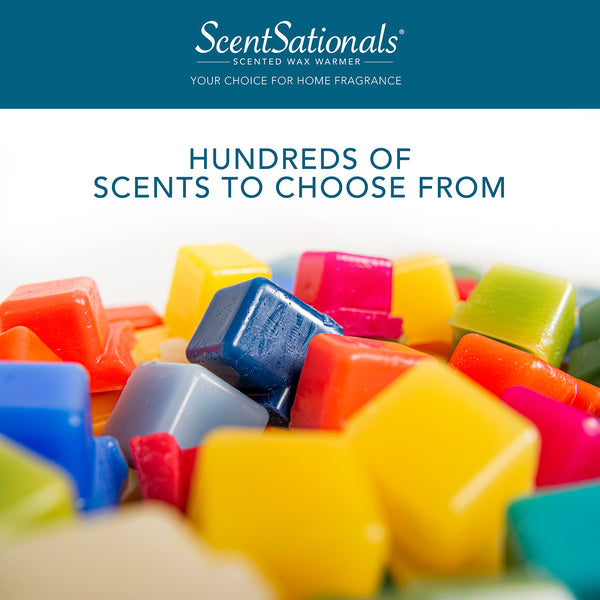 ScentSationals®
SCENTED WAX WARMER
YOUR CHOICE FOR HOME FRAGRANCE

HUNDREDS OF SCENTS TO CHOOSE FROM