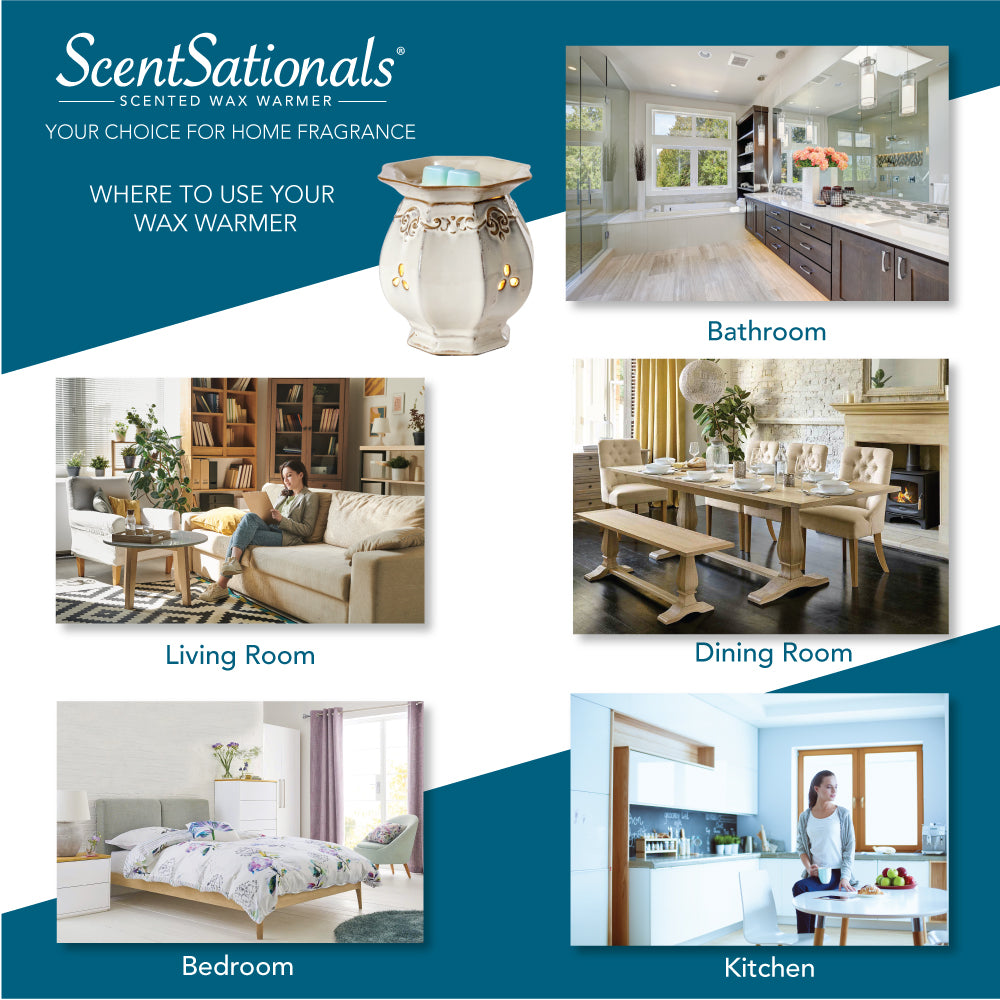 ScentSationals®
SCENTED WAX WARMER
YOUR CHOICE FOR HOME FRAGRANCE

WHERE TO USE YOUR WAX WARMER

Bathroom

Living Room

Dining Room

Bedroom

Kitchen